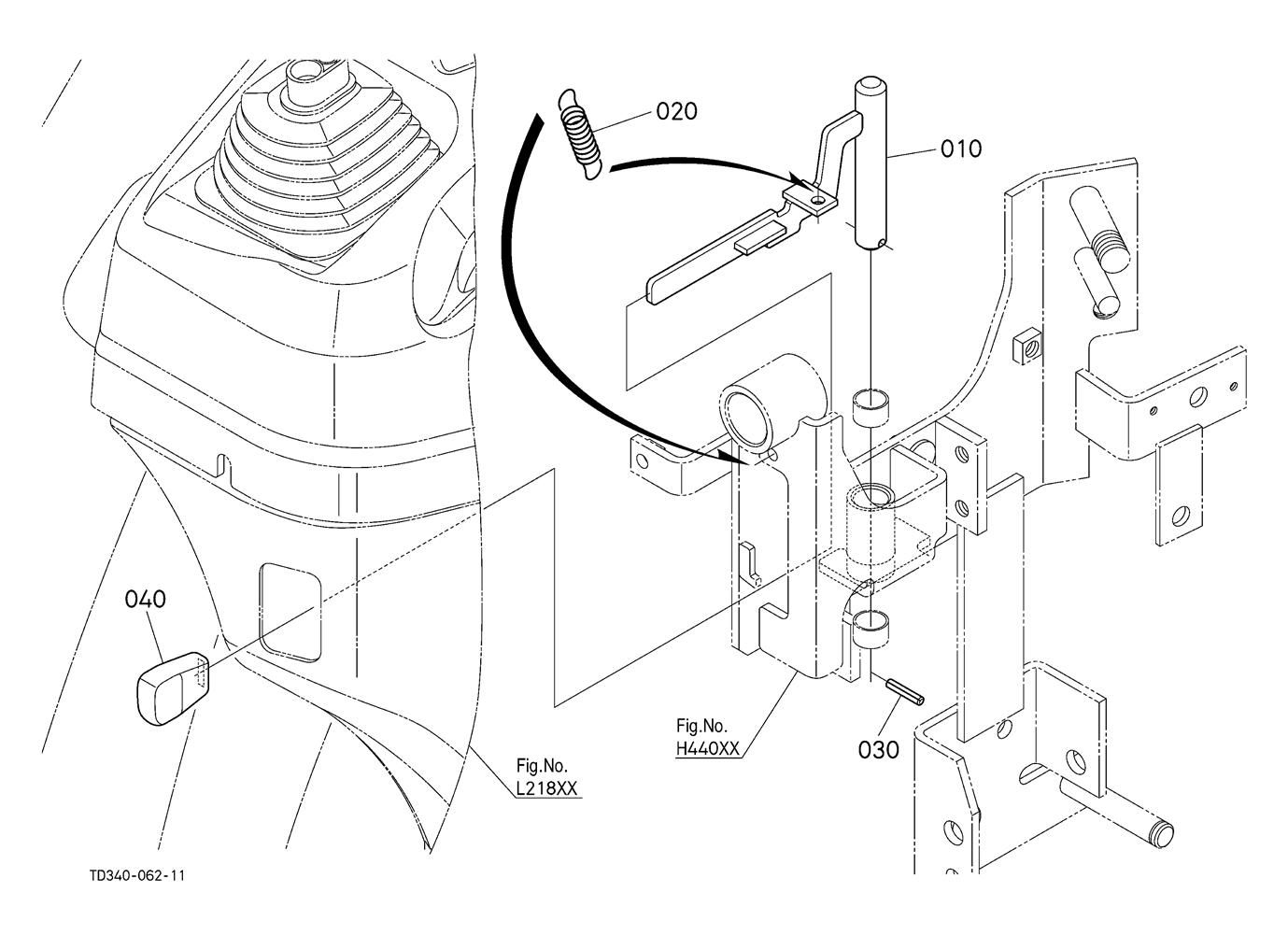 020

010

040

Fig.No.
H440XX

030

Fig.No.
L218XX

TD340-062-11